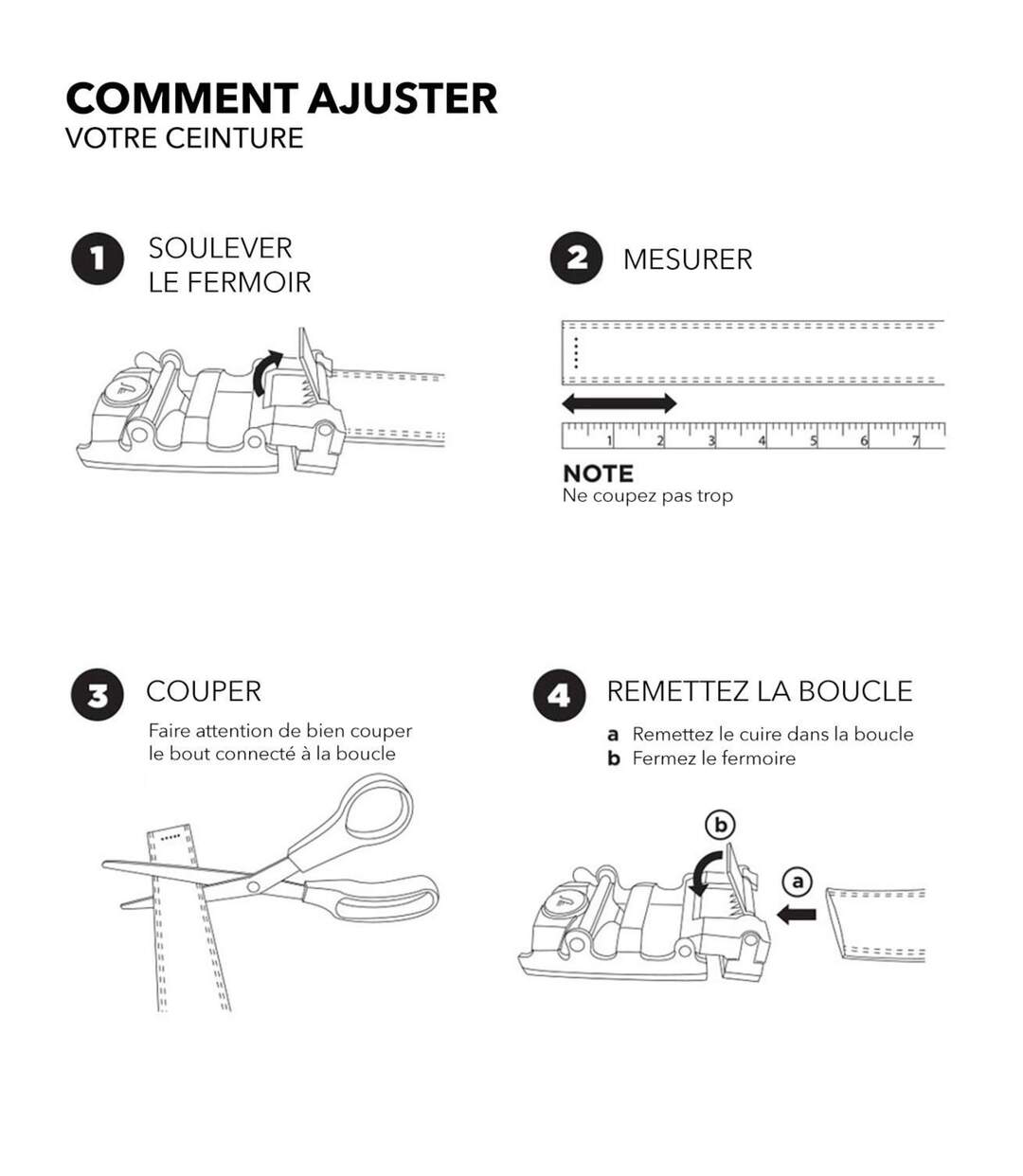 COMMENT AJUSTER
VOTRE CEINTURE

1 SOULEVER LE FERMOIR

2 MESURER

1 2 3 4 5 6 7

NOTE
Ne coupez pas trop

3 COUPER

Faire attention de bien couper le bout connecté à la boucle

4 REMETTEZ LA BOUCLE

a Remettez le cuire dans la boucle
b Fermez le fermoire

b

a