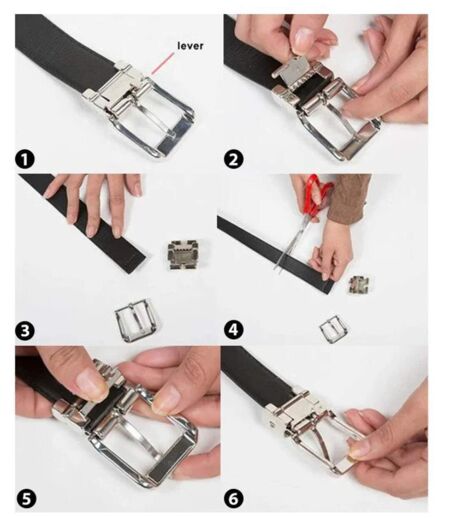 lever

1

2

3

4

5

6